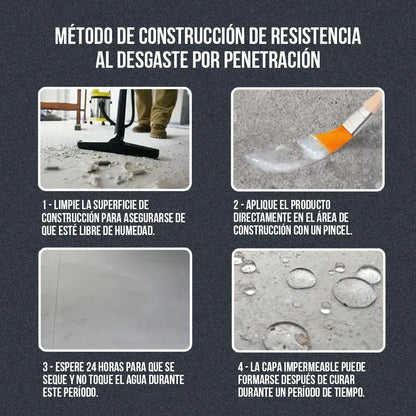 MÉTODO DE CONSTRUCCIÓN DE RESISTENCIA AL DESGASTE POR PENETRACIÓN

1 - LIMPIE LA SUPERFICIE DE CONSTRUCCIÓN PARA ASEGURARSE DE QUE ESTÉ LIBRE DE HUMEDAD.

2 - APLIQUE EL PRODUCTO DIRECTAMENTE EN EL ÁREA DE CONSTRUCCIÓN CON UN PINCEL.

3 - ESPERE 24 HORAS PARA QUE SE SEQUE Y NO TOQUE EL AGUA DURANTE ESTE PERÍODO.

4 - LA CAPA IMPERMEABLE PUEDE FORMARSE DESPUÉS DE CURAR DURANTE UN PERÍODO DE TIEMPO.